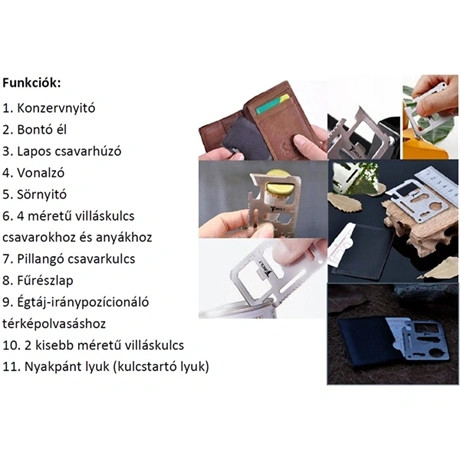 Funkciók:

1. Konzervnyitó

2. Bontó él

3. Lapos csavarhúzó

4. Vonalzó

5. Sörnyitó

6. 4 méretű villáskulcs csavarokhoz és anyákhoz

7. Pillangó csavarkulcs

8. Fűrészlap

9. Égtáj-iránypozícionáló térképolvasáshoz

10. 2 kisebb méretű villáskulcs

11. Nyakpánt lyuk (kulcstartó lyuk)